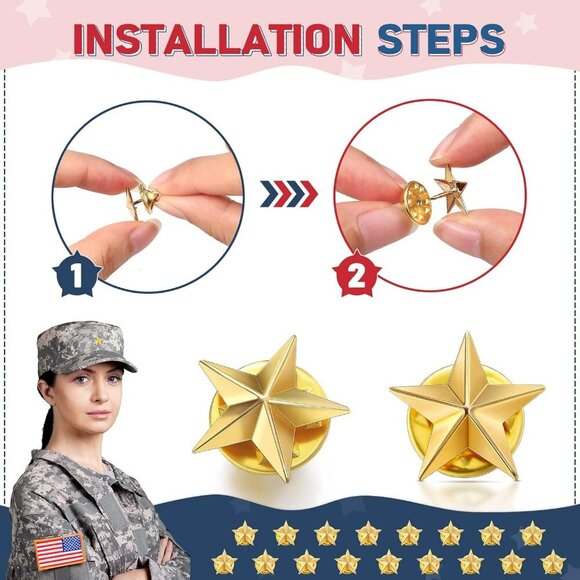 INSTALLATION STEPS

1

2